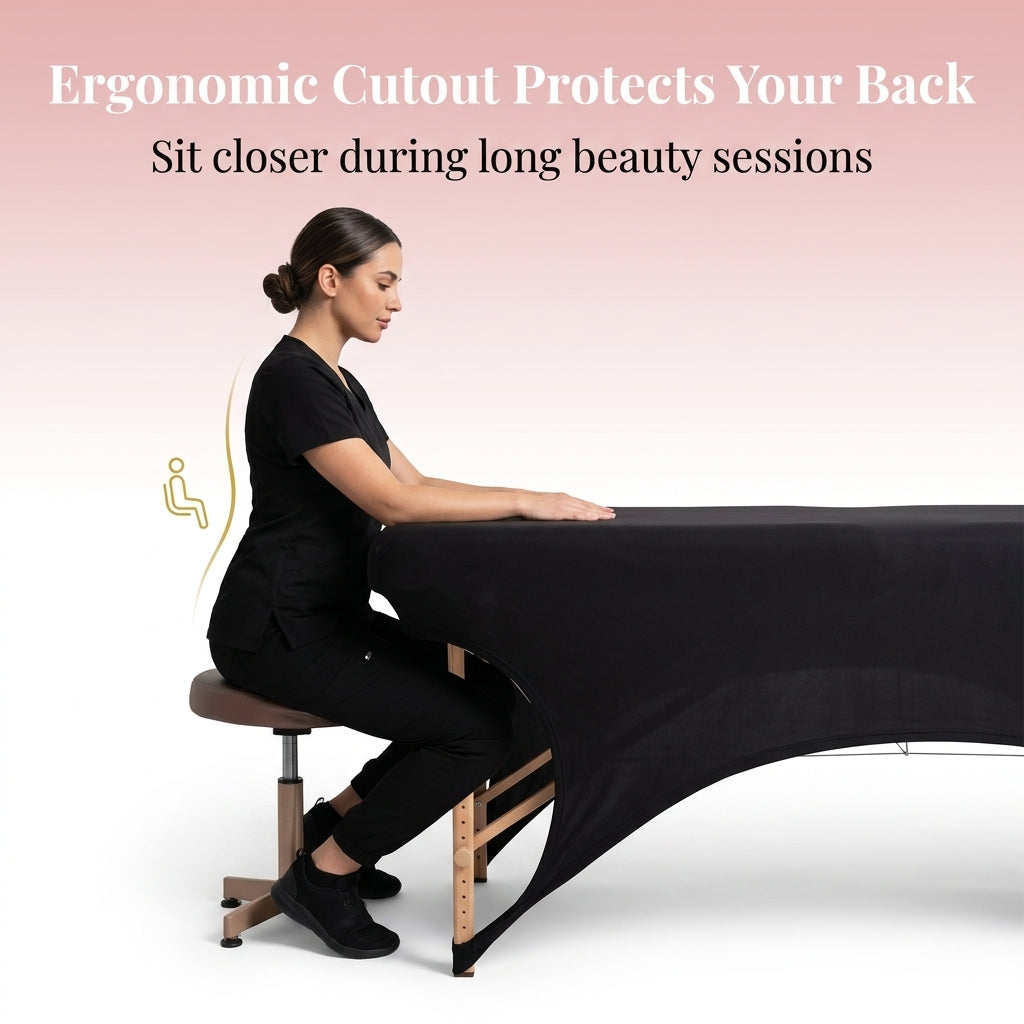 Ergonomic Cutout Protects Your Back

Sit closer during long beauty sessions