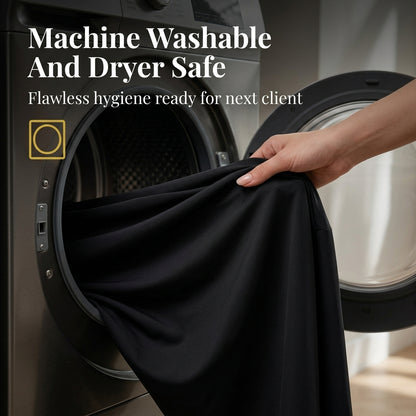 Machine Washable
And Dryer Safe

Flawless hygiene ready for next client